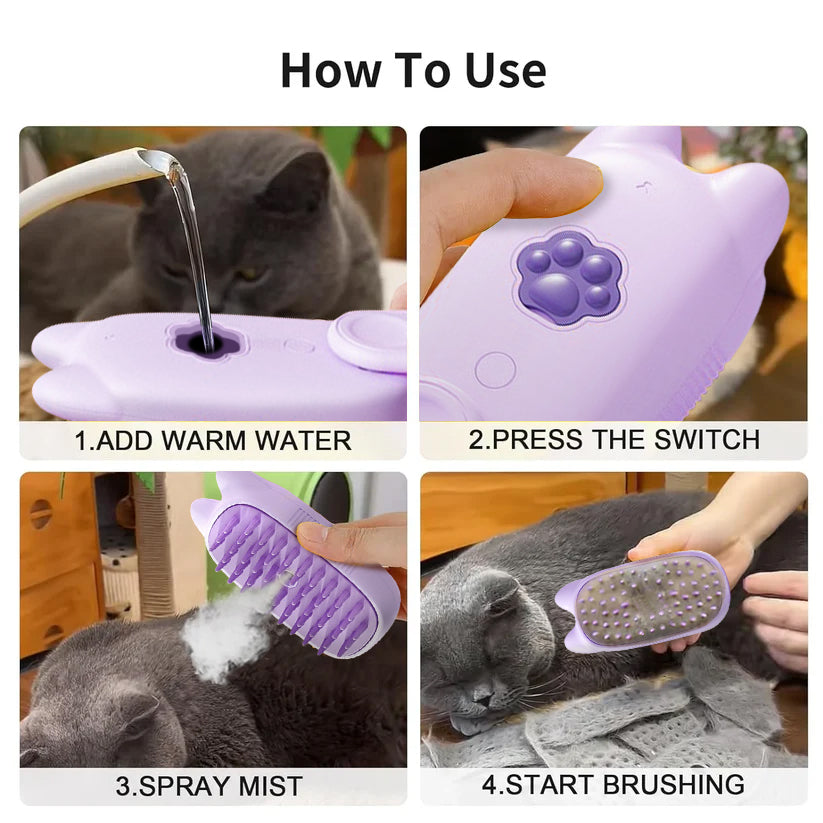 How To Use

1.ADD WARM WATER

2.PRESS THE SWITCH

3.SPRAY MIST

4.START BRUSHING